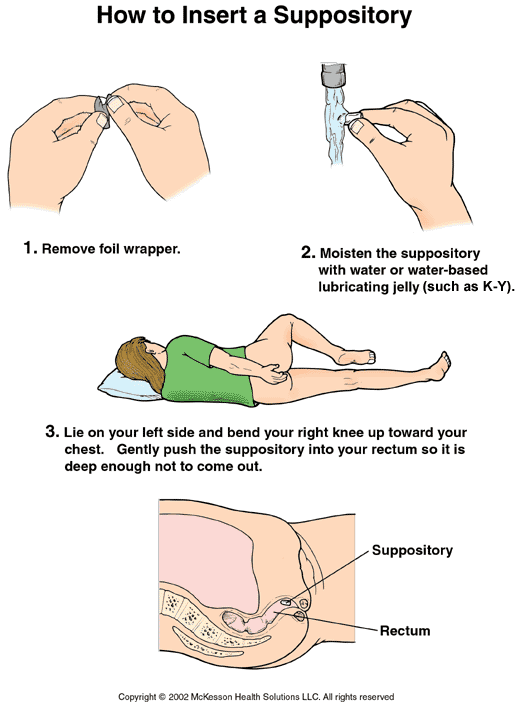 How to Insert a Suppository

1. Remove foil wrapper.

2. Moisten the suppository with water or water-based lubricating jelly (such as K-Y).

3. Lie on your left side and bend your right knee up toward your chest. Gently push the suppository into your rectum so it is deep enough not to come out.

Suppository

Rectum

Copyright © 2002 McKesson Health Solutions LLC. All rights reserved