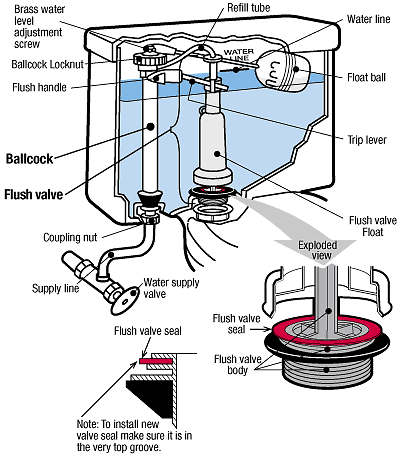 Brass water level adjustment screw

Refill tube

Water line

WATER LINE

Ballcock Locknut

Float ball

Flush handle

Trip lever

Ballcock

Flush valve

Flush valve Float

Coupling nut

Exploded view

Supply line

Water supply valve

Flush valve seal

Flush valve seal

Flush valve body

Note: To install new valve seal make sure it is in the very top groove.